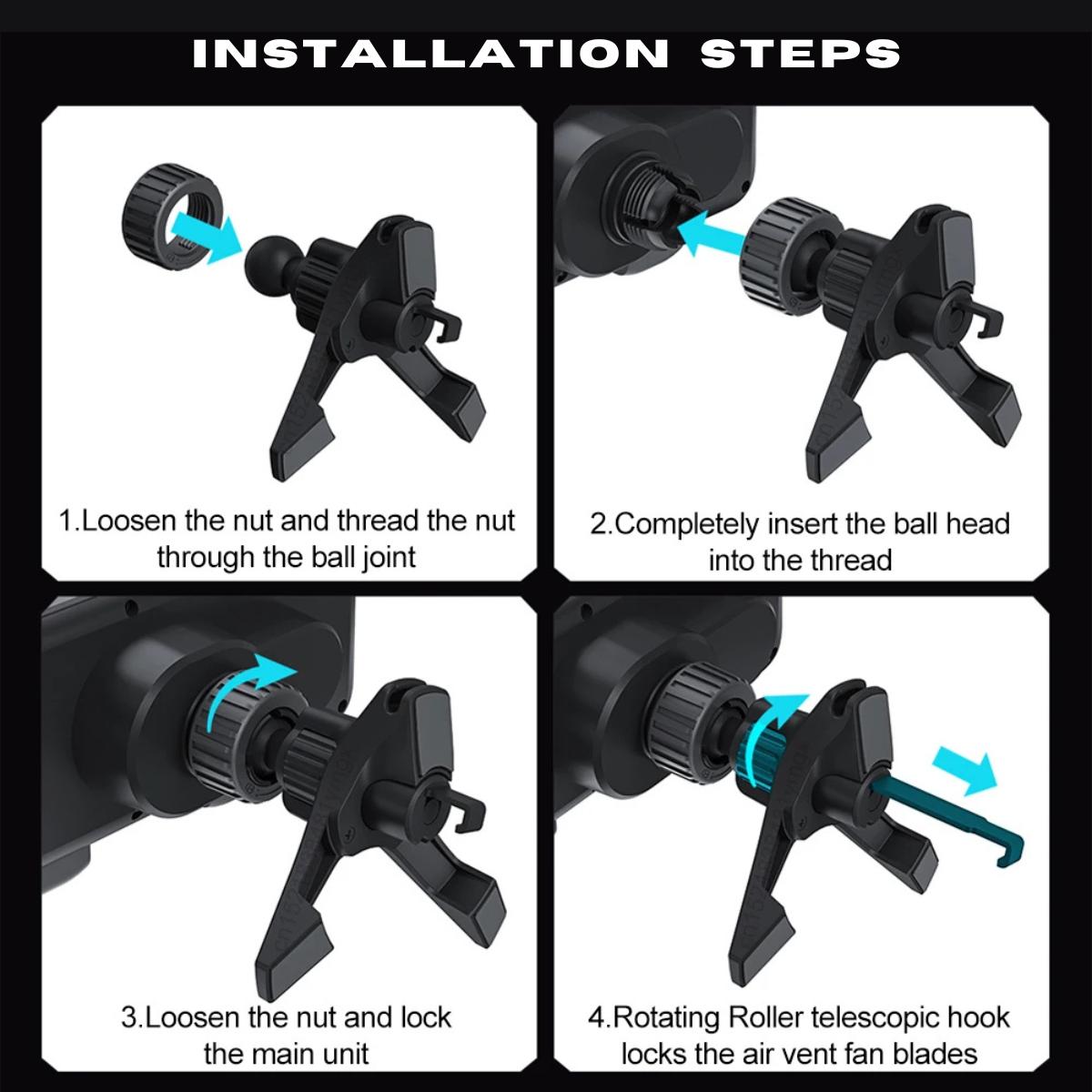 INSTALLATION STEPS

1.Loosen the nut and thread the nut through the ball joint

2.Completely insert the ball head into the thread

3.Loosen the nut and lock the main unit

4.Rotating Roller telescopic hook locks the air vent fan blades