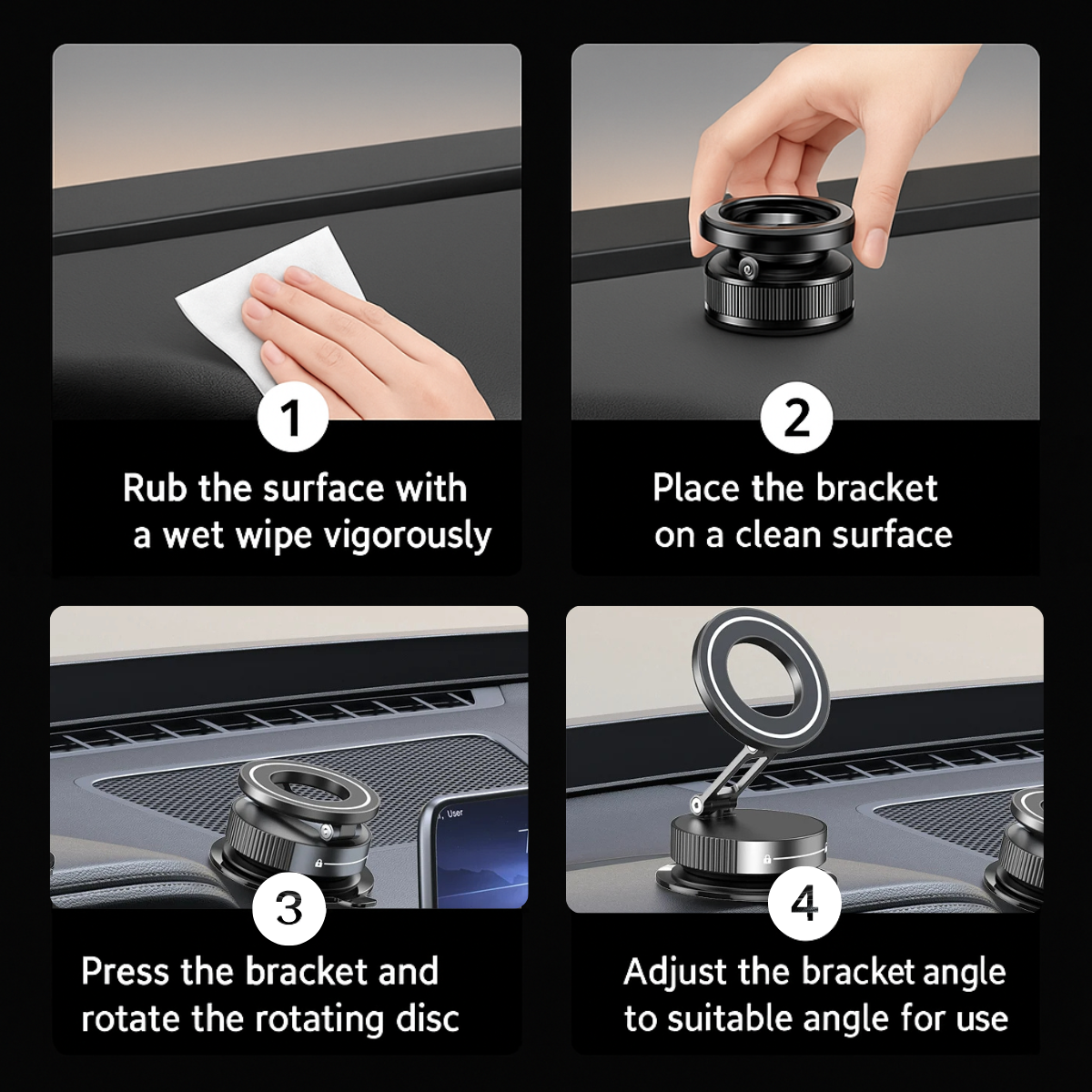 1

Rub the surface with a wet wipe vigorously

2

Place the bracket on a clean surface

User

3

Press the bracket and rotate the rotating disc

4

Adjust the bracket angle to suitable angle for use