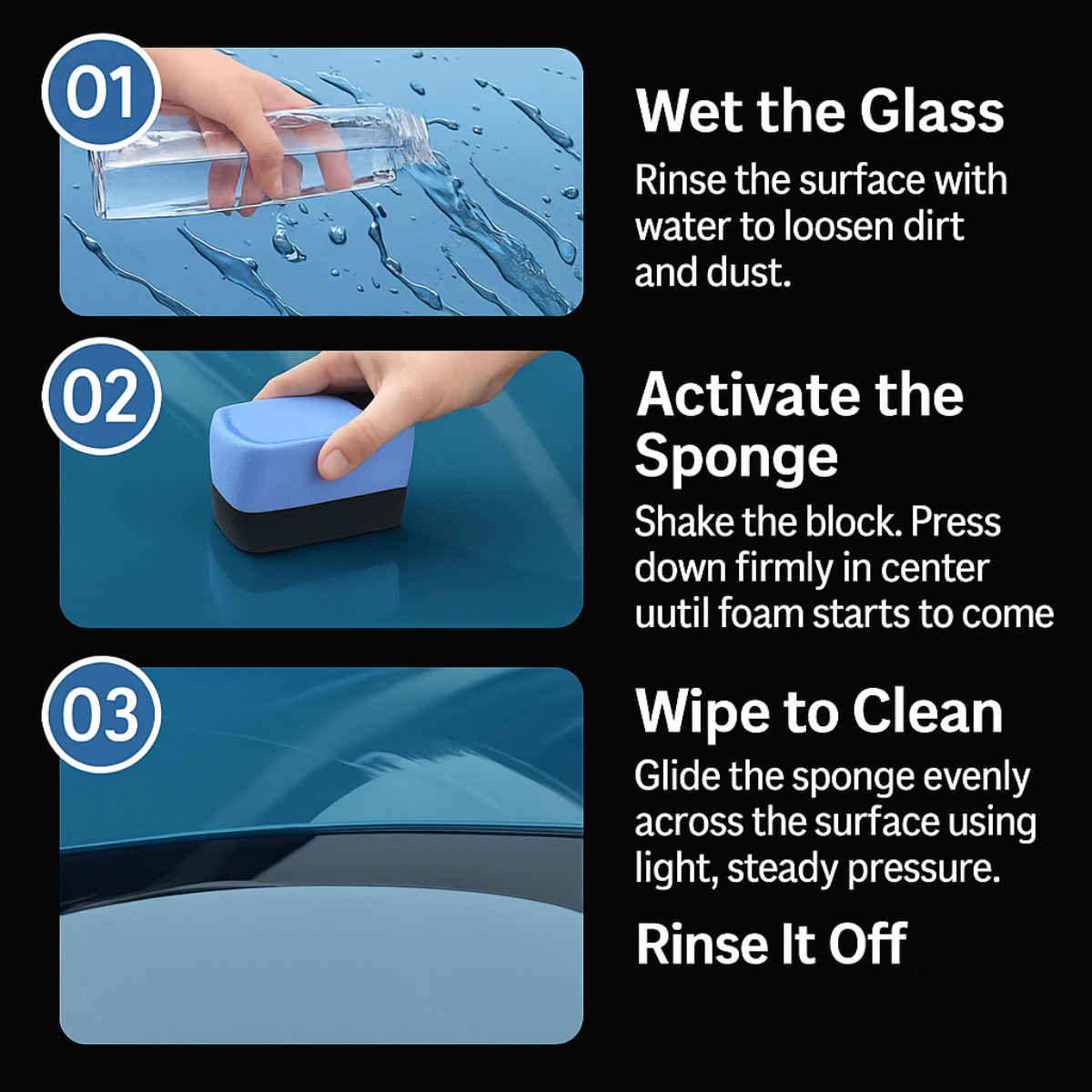 01

Wet the Glass

Rinse the surface with water to loosen dirt and dust.

02

Activate the Sponge

Shake the block. Press down firmly in center uutil foam starts to come

03

Wipe to Clean

Glide the sponge evenly across the surface using light, steady pressure.

Rinse It Off