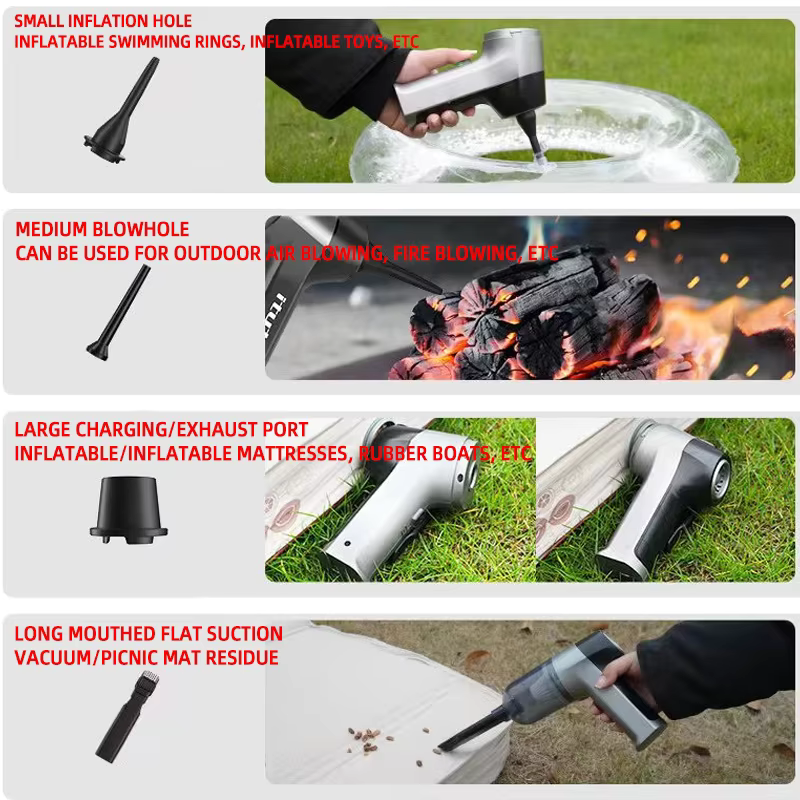 SMALL INFLATION HOLE
INFLATABLE SWIMMING RINGS, INFLATABLE TOYS, ETC

MEDIUM BLOWHOLE
CAN BE USED FOR OUTDOOR AIR BLOWING, FIRE BLOWING, ETC

LARGE CHARGING/EXHAUST PORT
INFLATABLE/INFLATABLE MATTRESSES, RUBBER BOATS, ETC

LONG MOUTHED FLAT SUCTION
VACUUM/PICNIC MAT RESIDUE