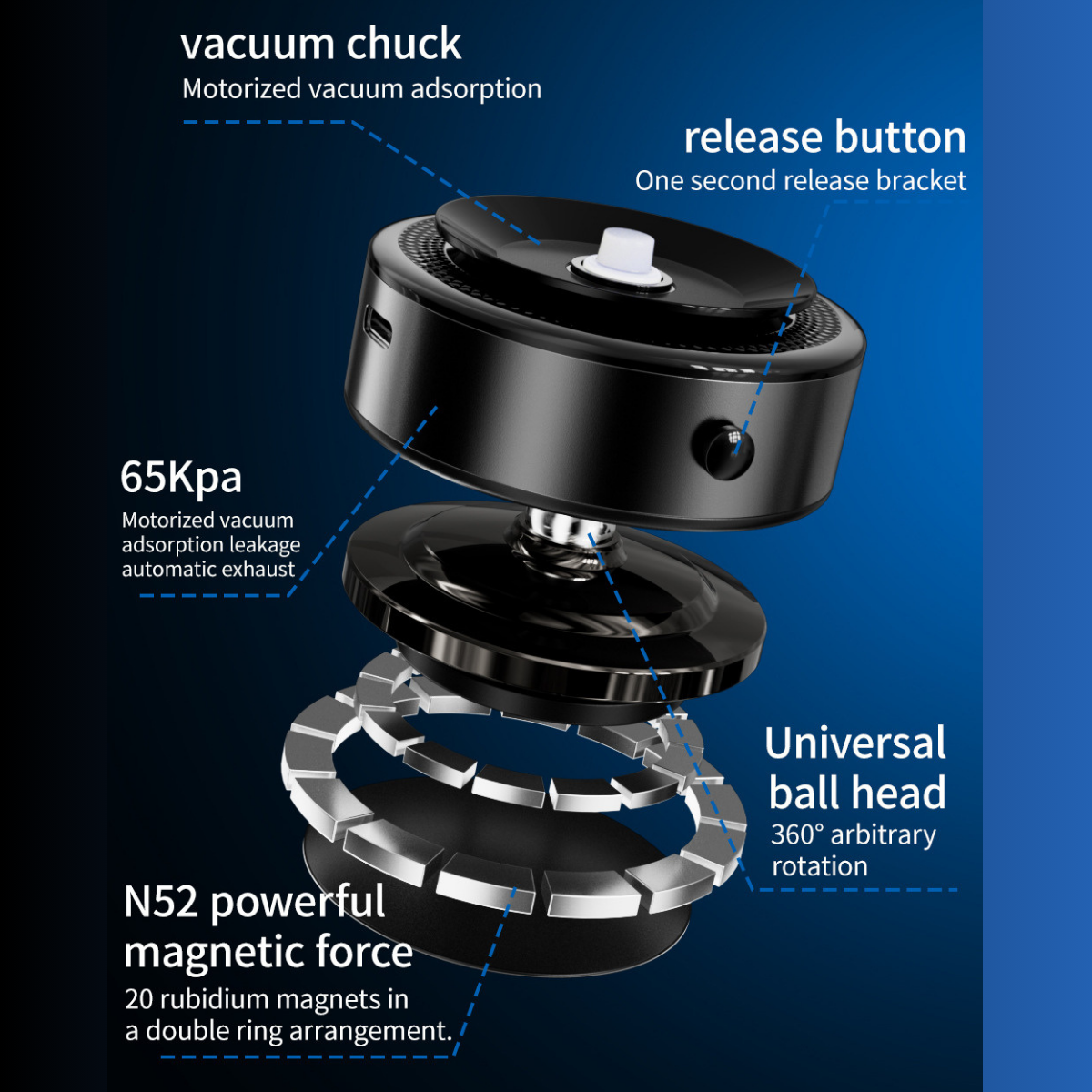 vacuum chuck
Motorized vacuum adsorption

release button
One second release bracket

65Kpa
Motorized vacuum adsorption leakage automatic exhaust

Universal ball head
360° arbitrary rotation

N52 powerful magnetic force
20 rubidium magnets in a double ring arrangement.